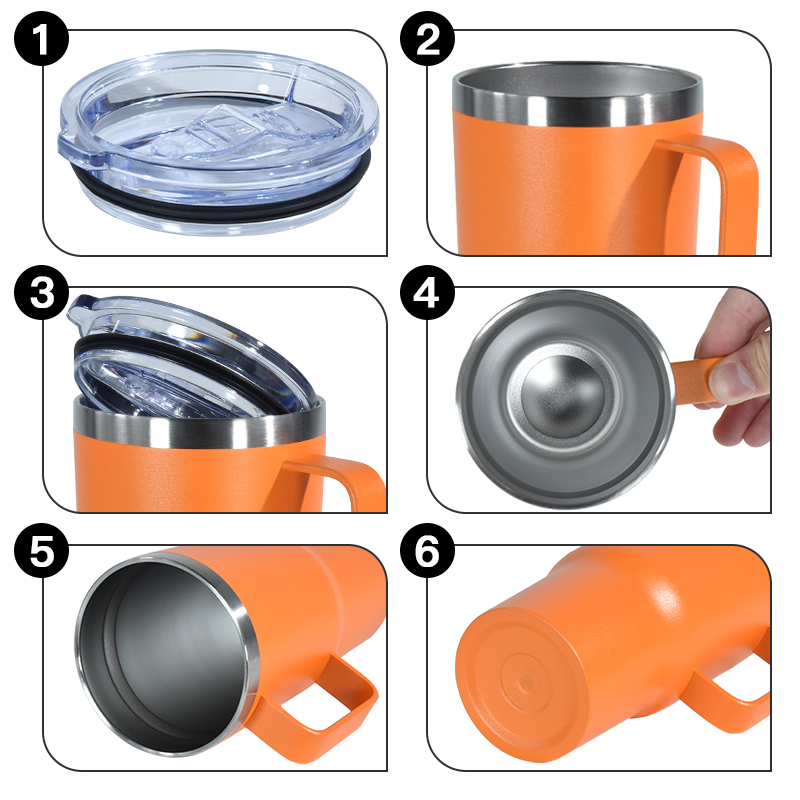 1
2
3
4
5
6